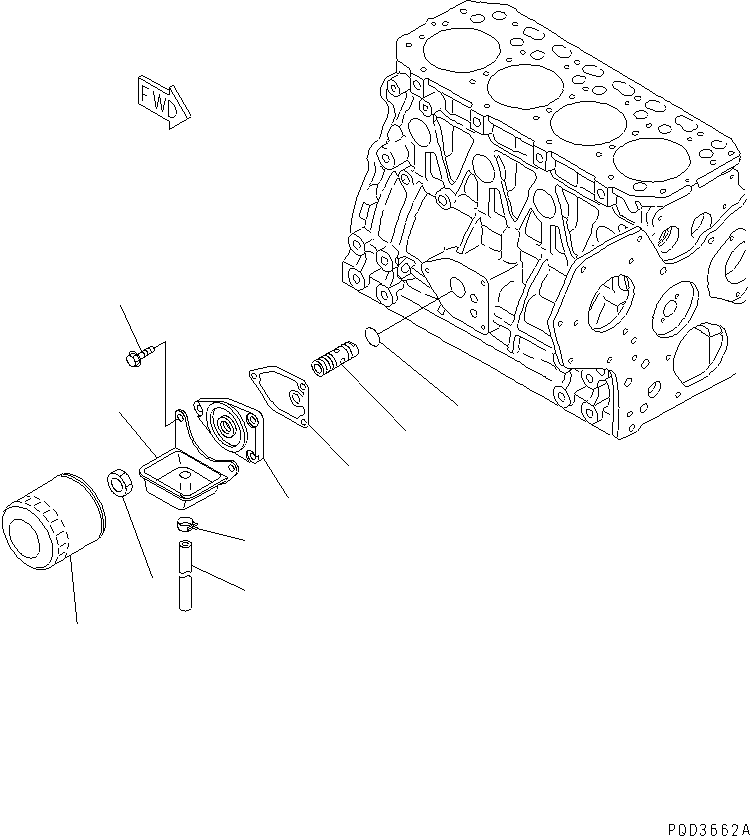 FWD

PQD3662A