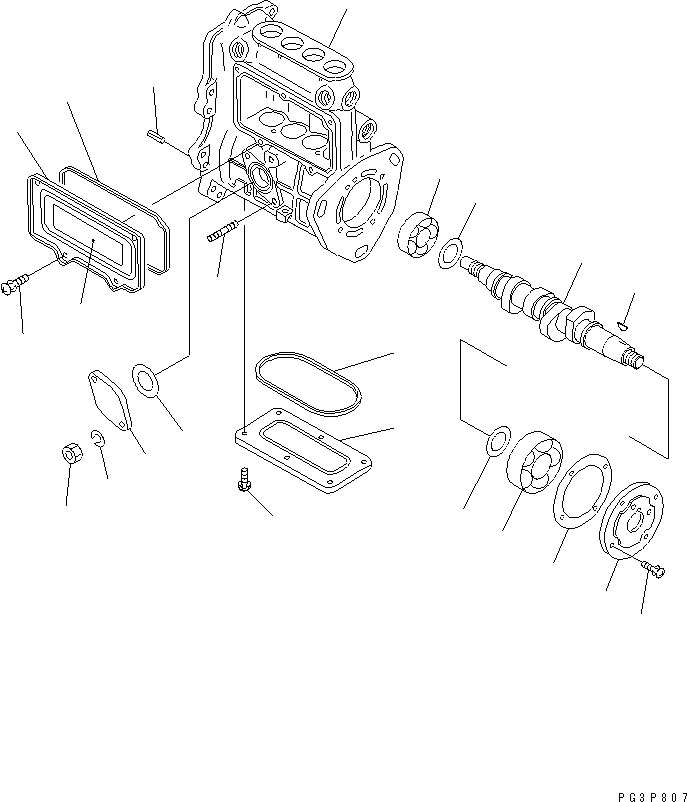 PG3P807