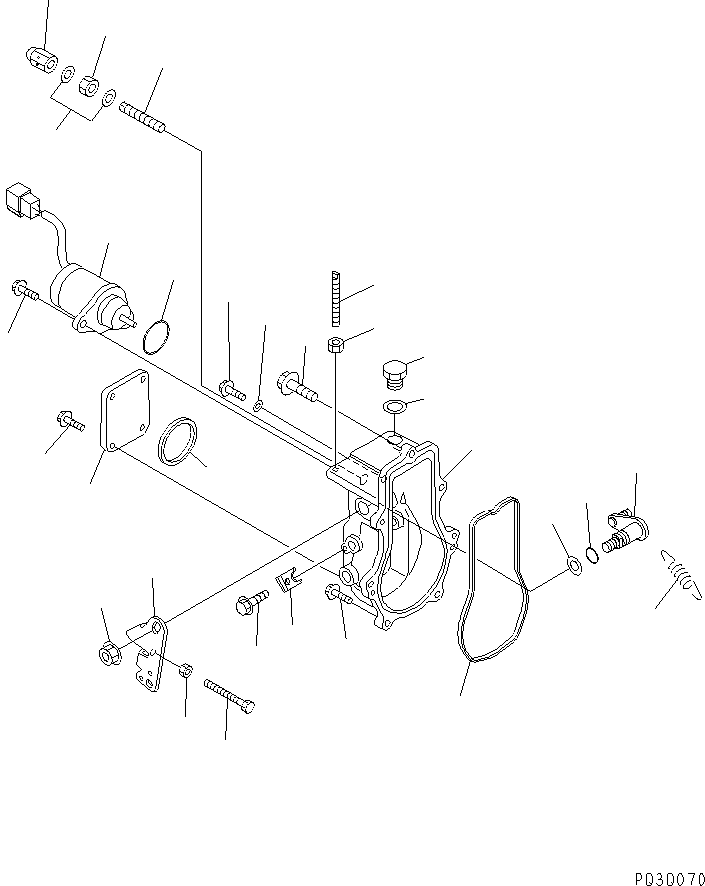 P030070