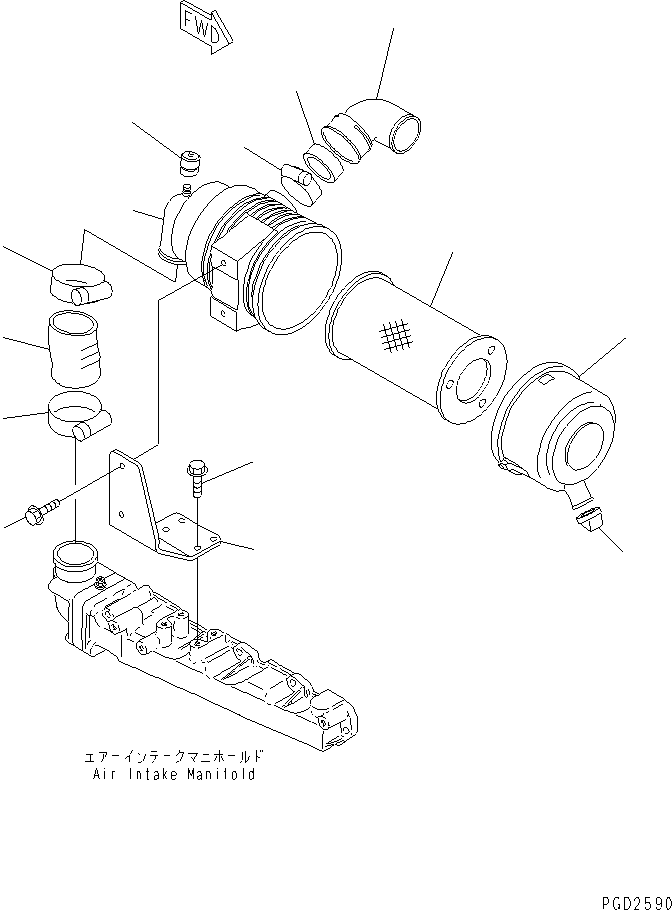 FWD

エアーインテークマニホールド
Air Intake Manifold

PGD2590