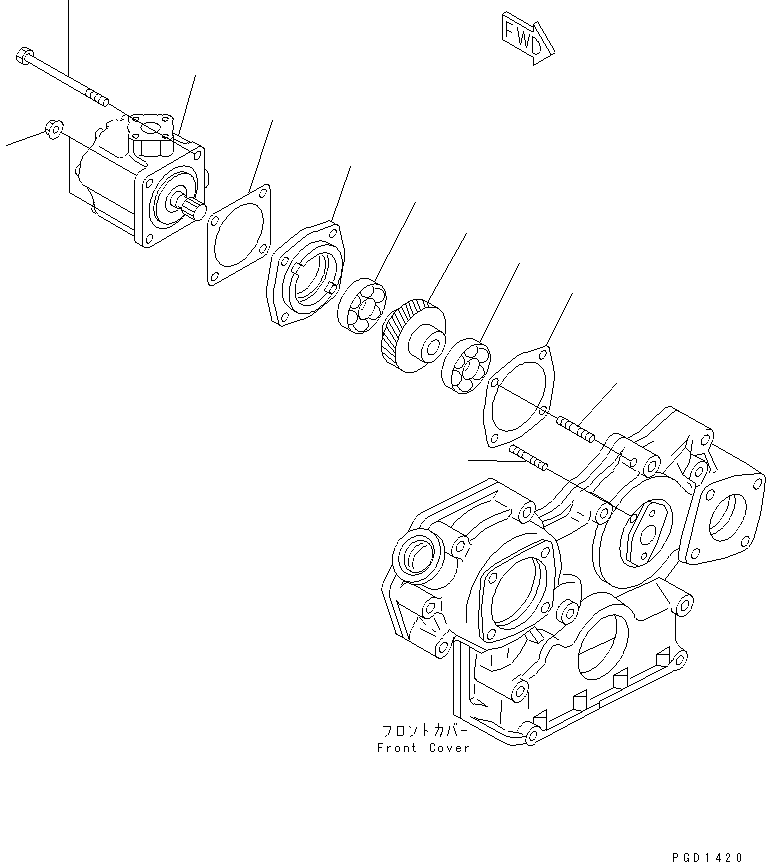 FWD

フロントカバー
Front Cover

PGD1420