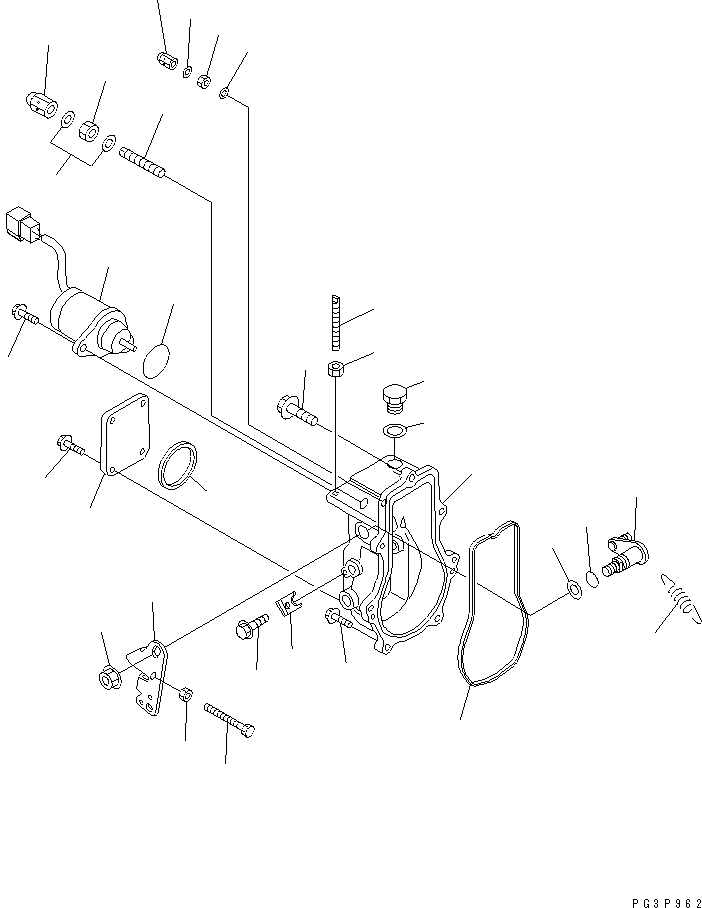 PG3P962