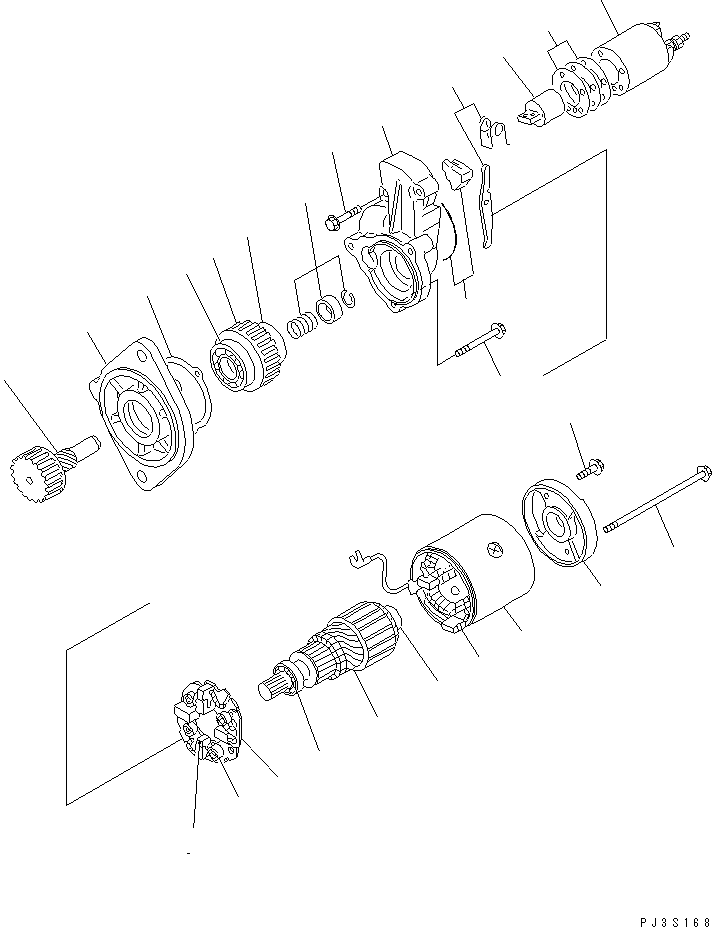 PJ3S168