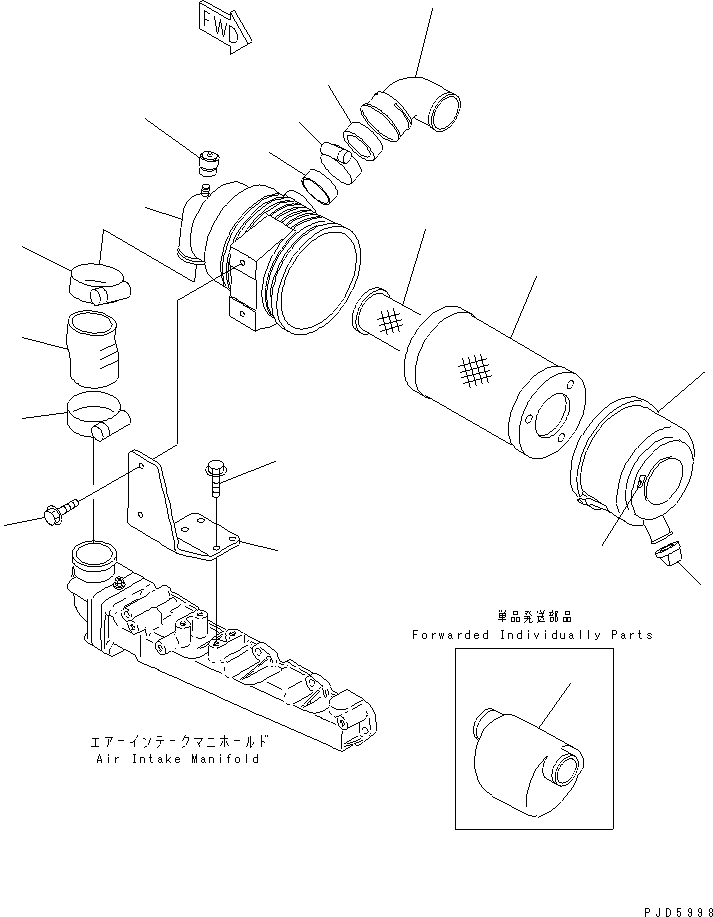 FWD

単品発送部品
Forwarded Individually Parts

エアーインテークマニホールド
Air Intake Manifold

PJD5998