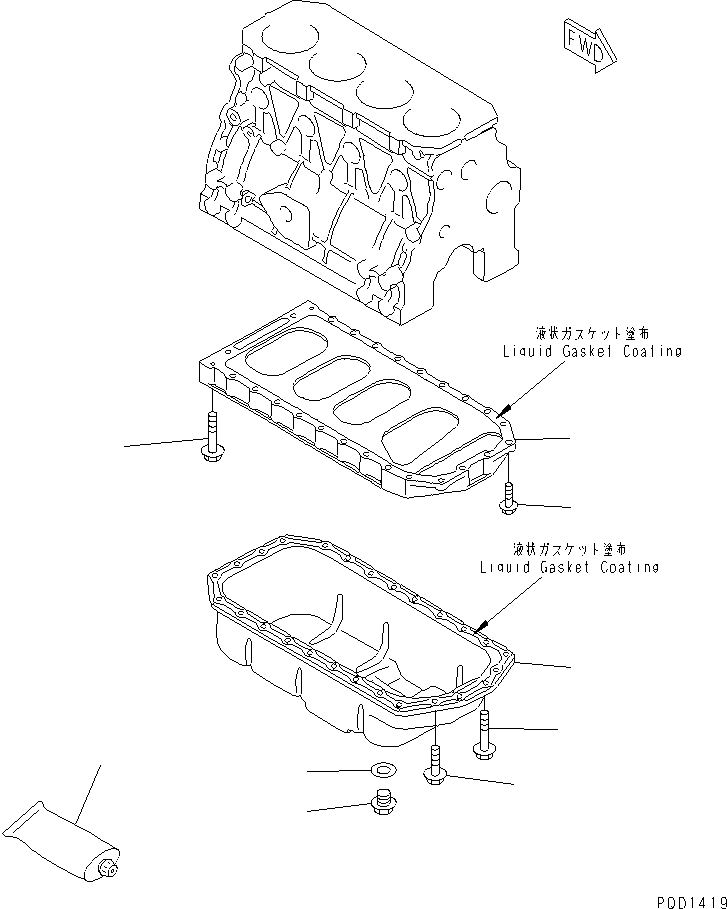 FWD

液状ガスケット塗布
Liquid Gasket Coating

液状ガスケット塗布
Liquid Gasket Coating

P0D1419