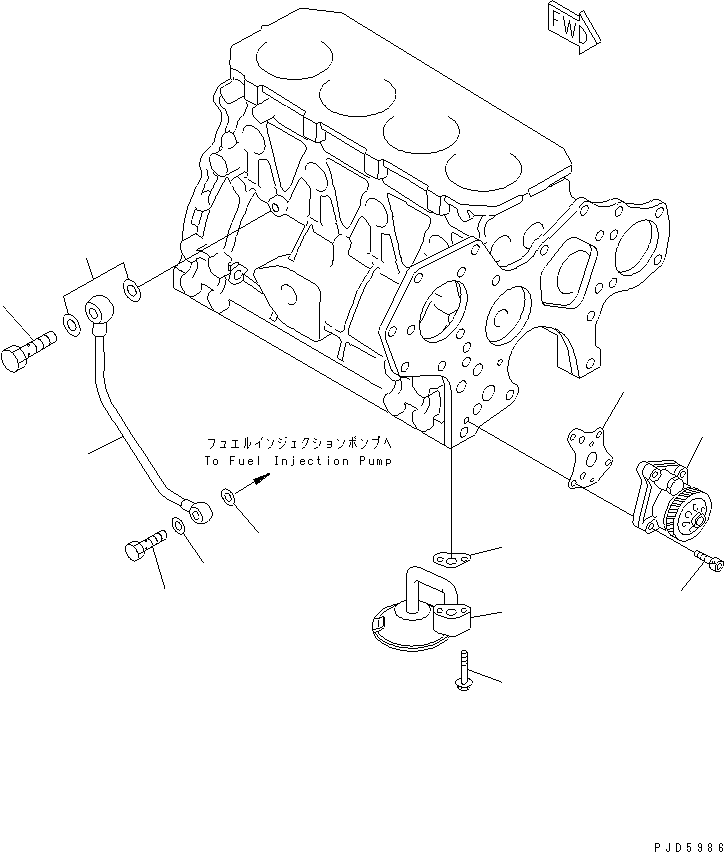 FWD

フュエルインジェクションポンプへ
To Fuel Injection Pump

PJD5986