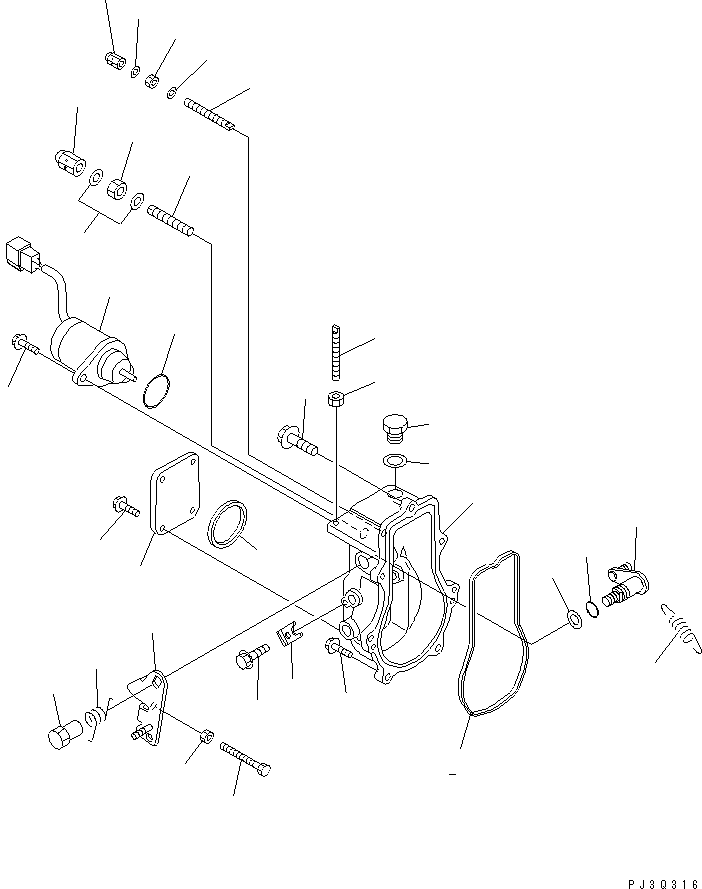 PJ3Q316