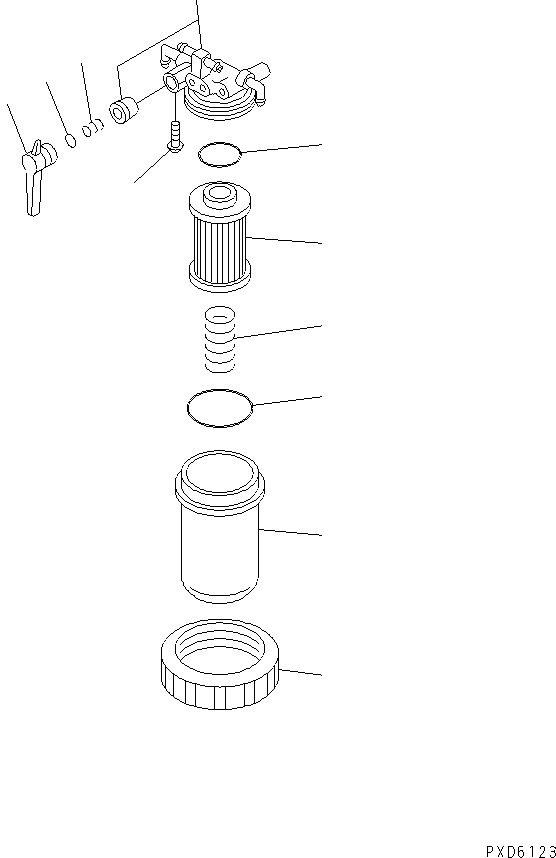 PXD6123