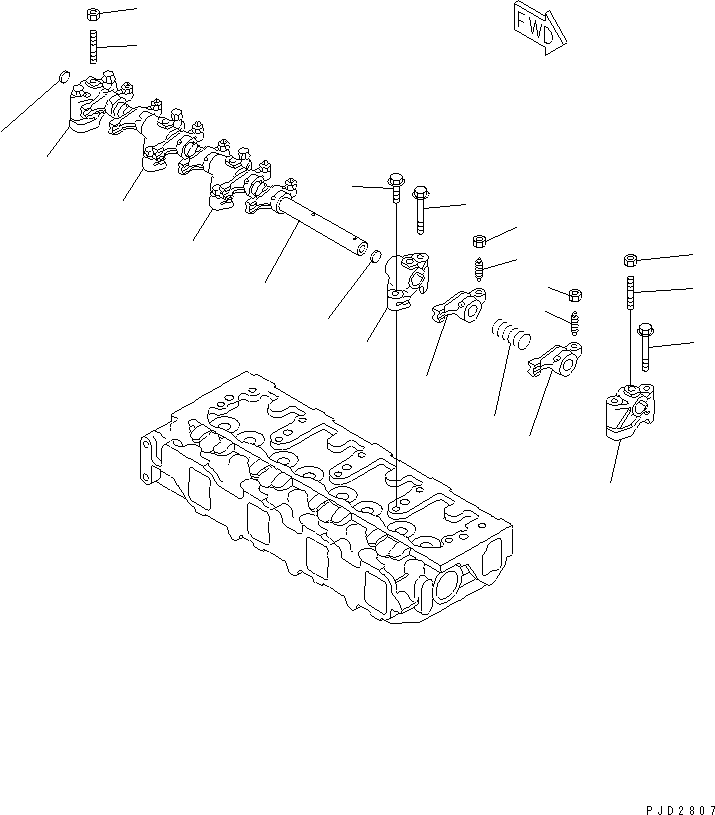 FWD

PJD2807