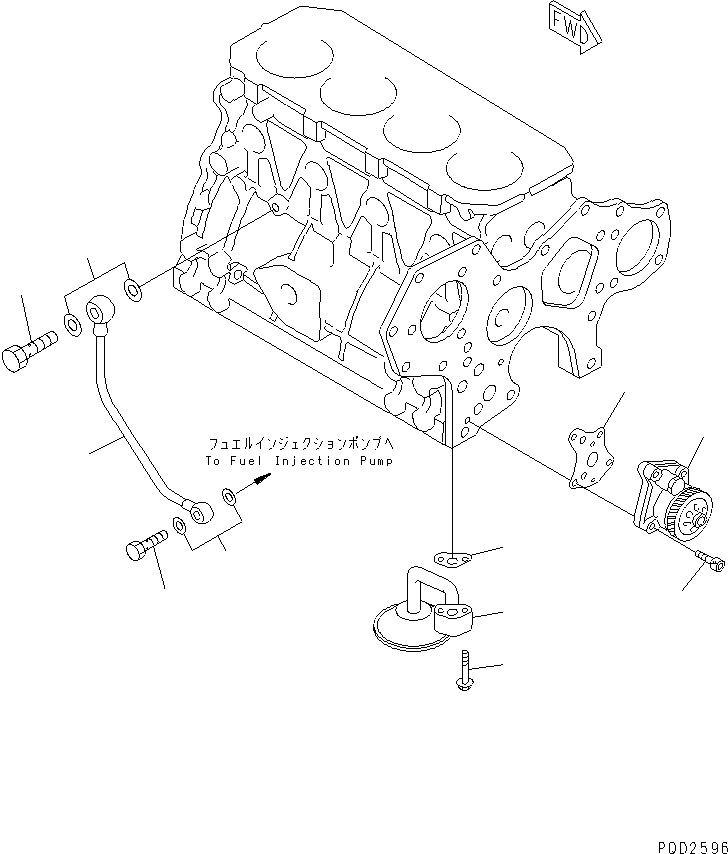 FWD

フュエルインジェクションポンプへ
To Fuel Injection Pump

P0D2596