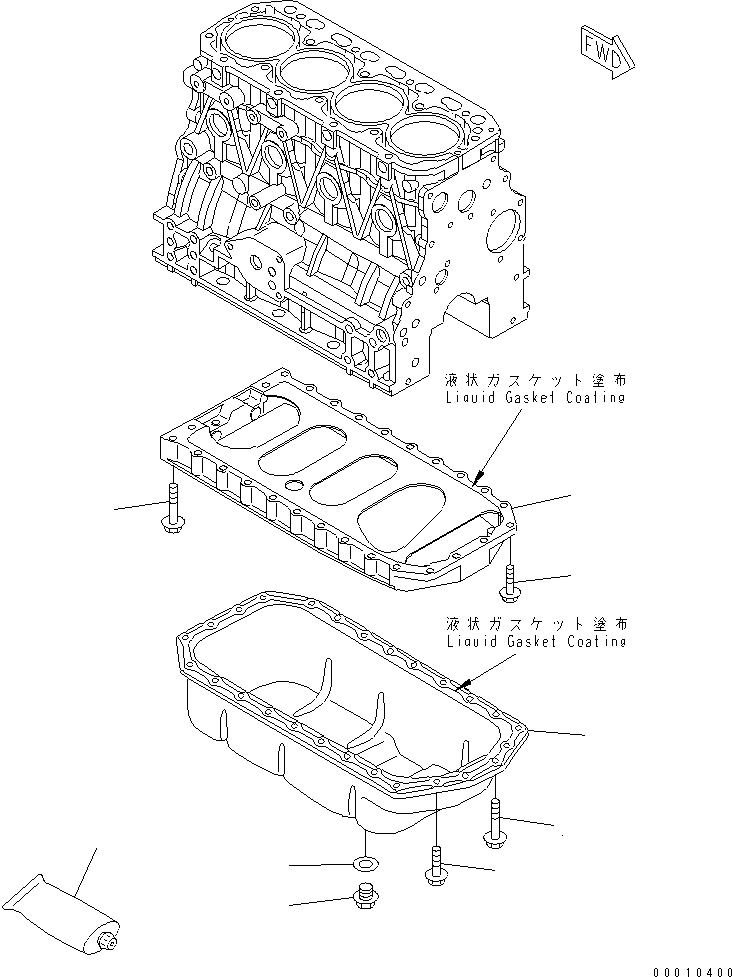 FWD

液状ガスケット塗布
Liquid Gasket Coating

液状ガスケット塗布
Liquid Gasket Coating

00010400