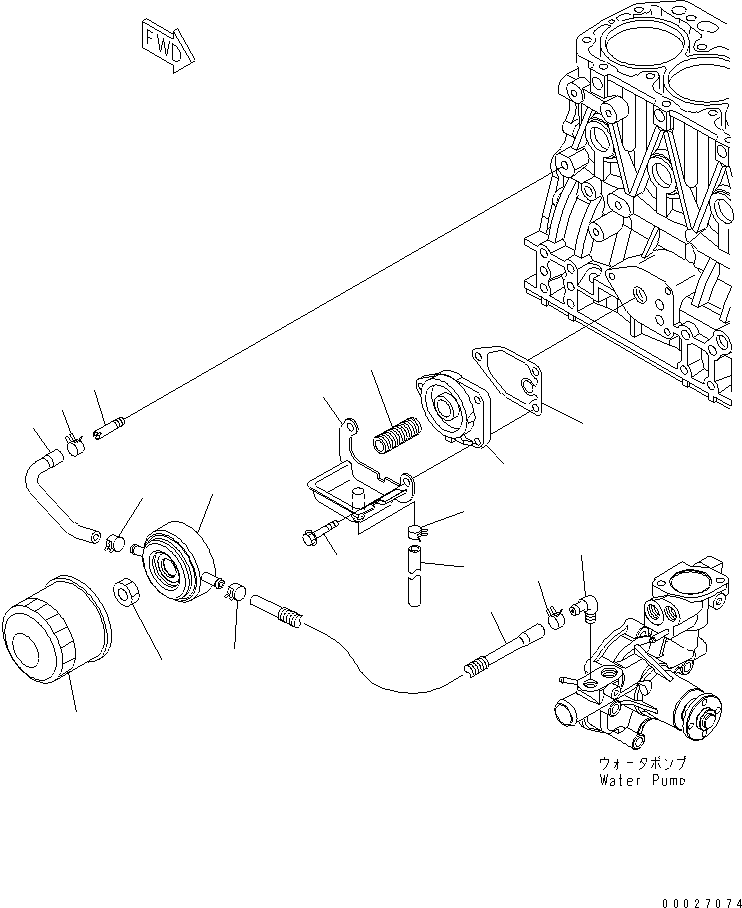 FWD

ウォータポンプ
Water Pump

00027074