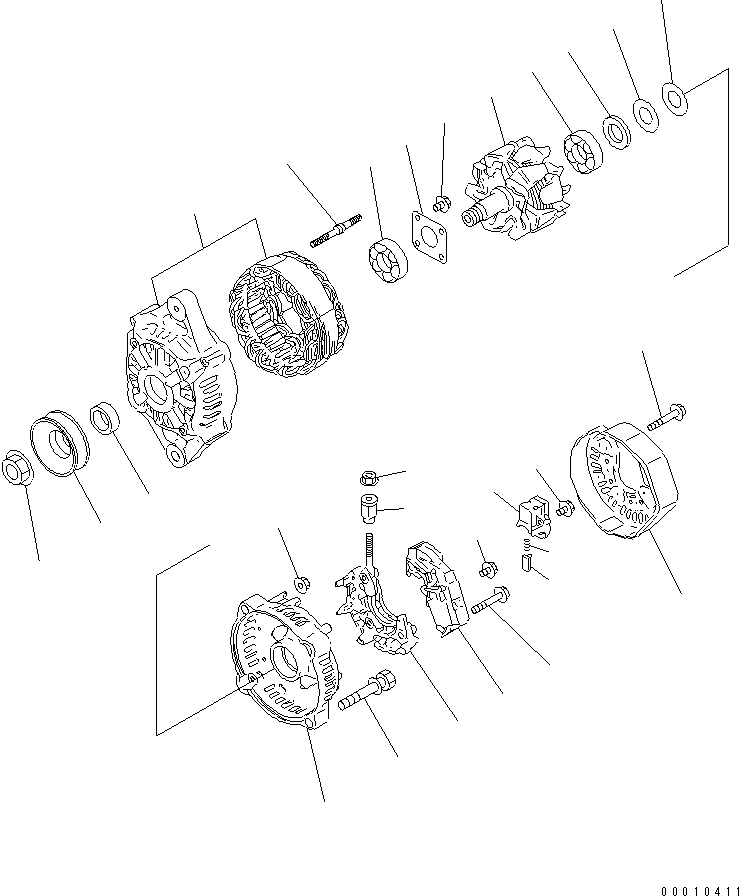 00010411