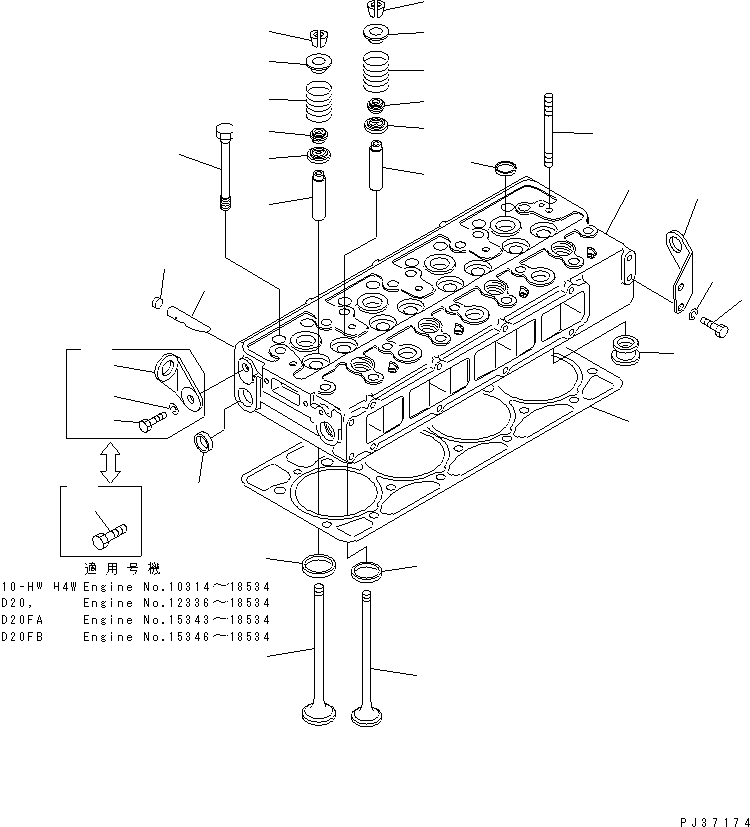 適用号機
10-HW H4W Engine No.10314～18534
D20, Engine No.12336～18534
D20FA Engine No.15343～18534
D20FB Engine No.15346～18534

PJ37174