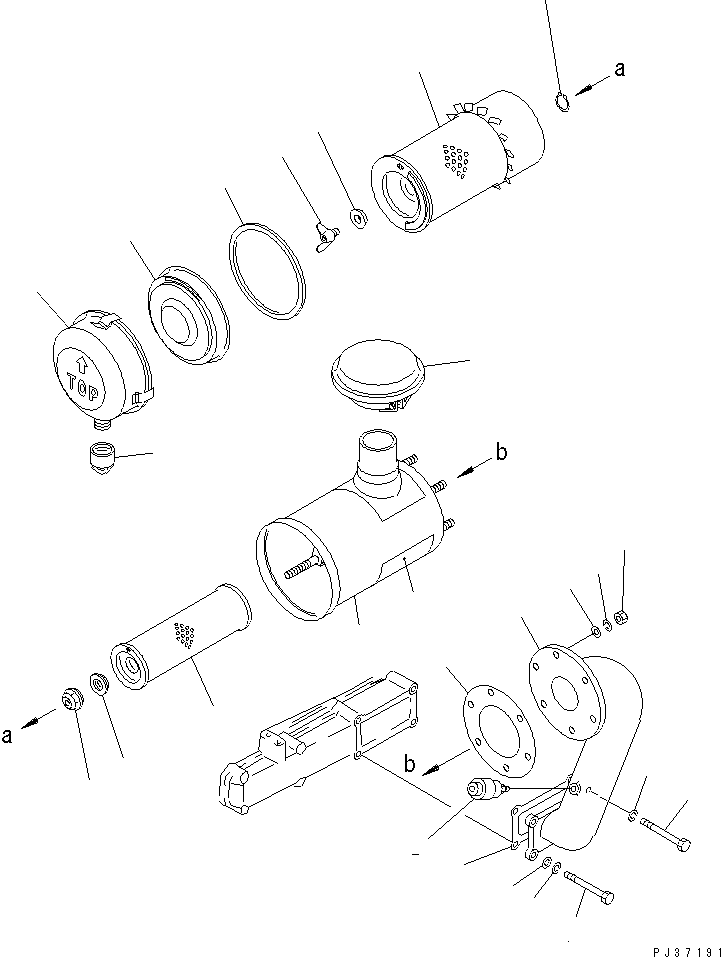 a

TOP

b

a

b

PJ37191