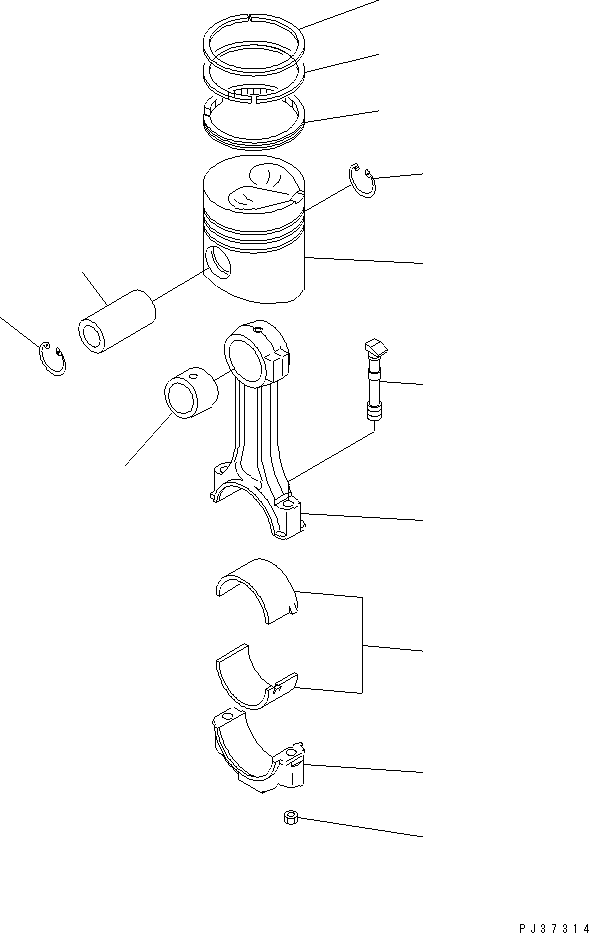 PJ37314