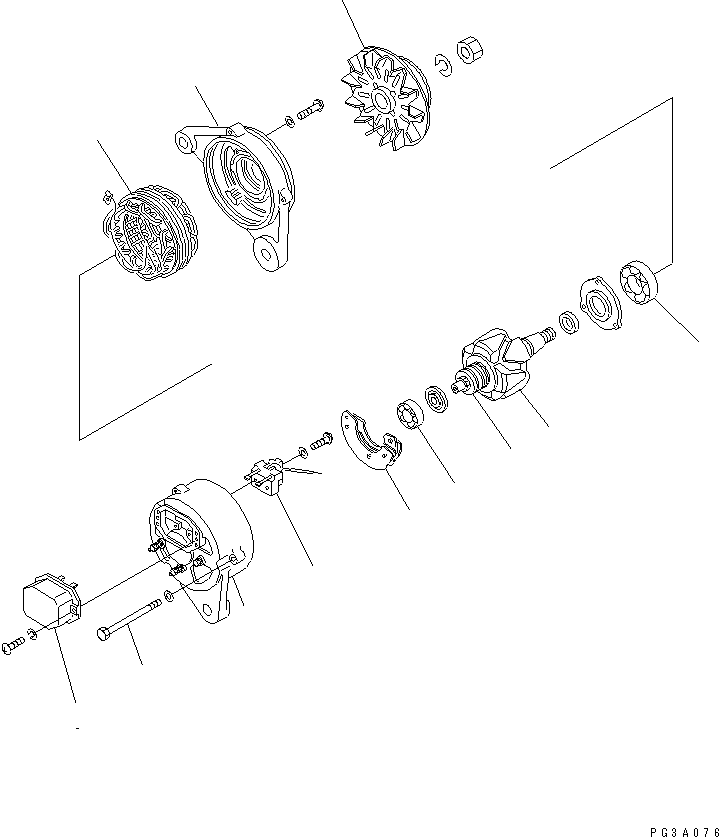 PG3A076