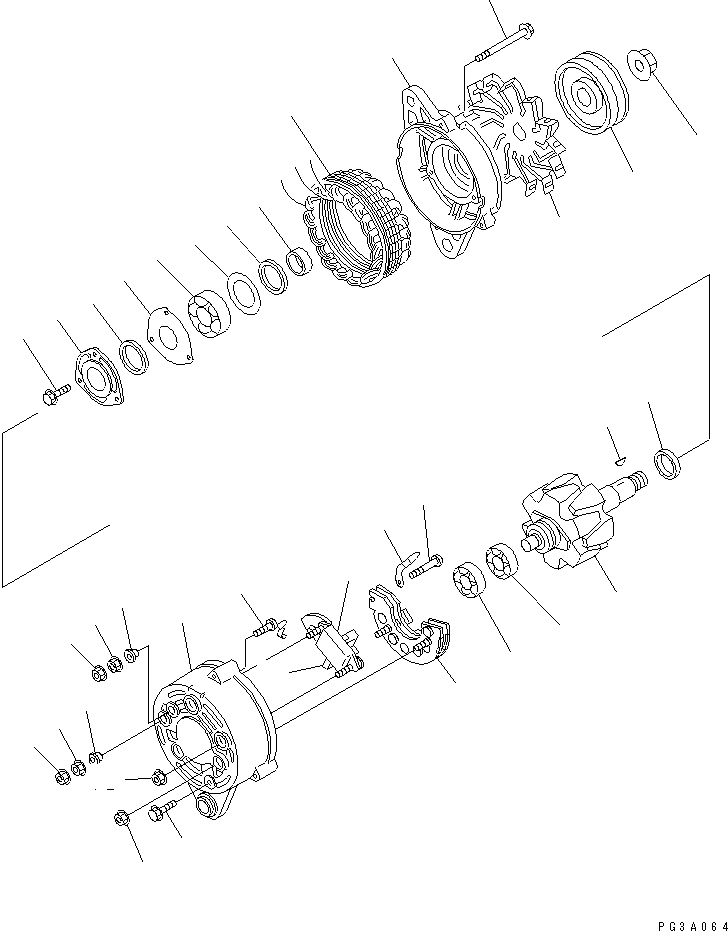 PG3A064