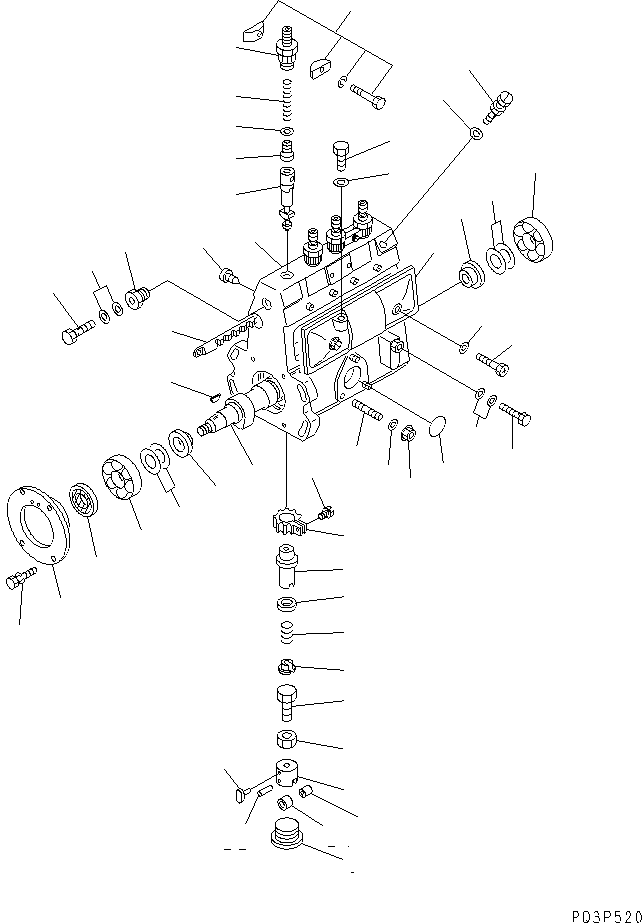 P03P520