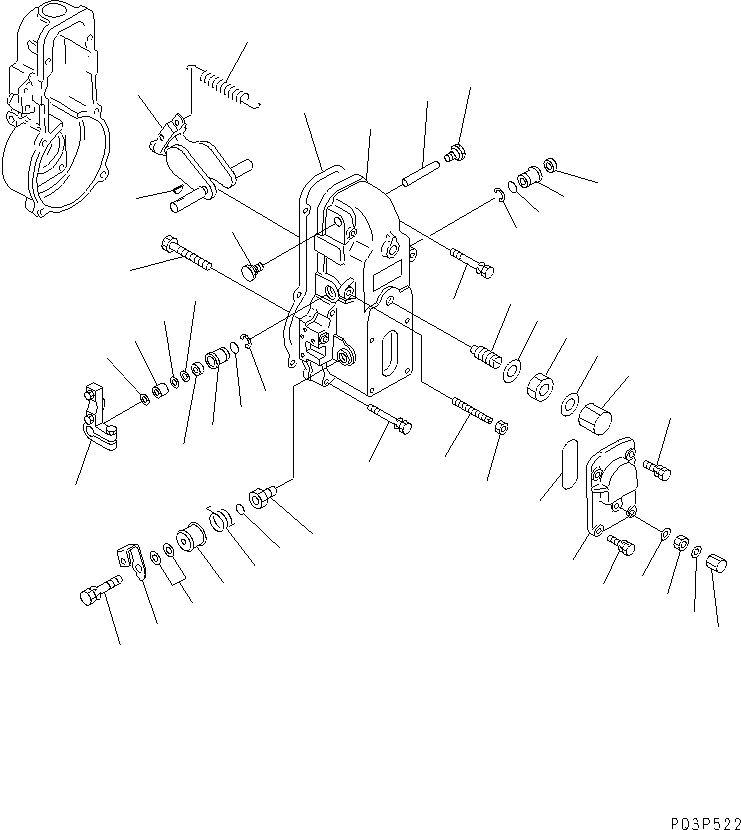 P03P522