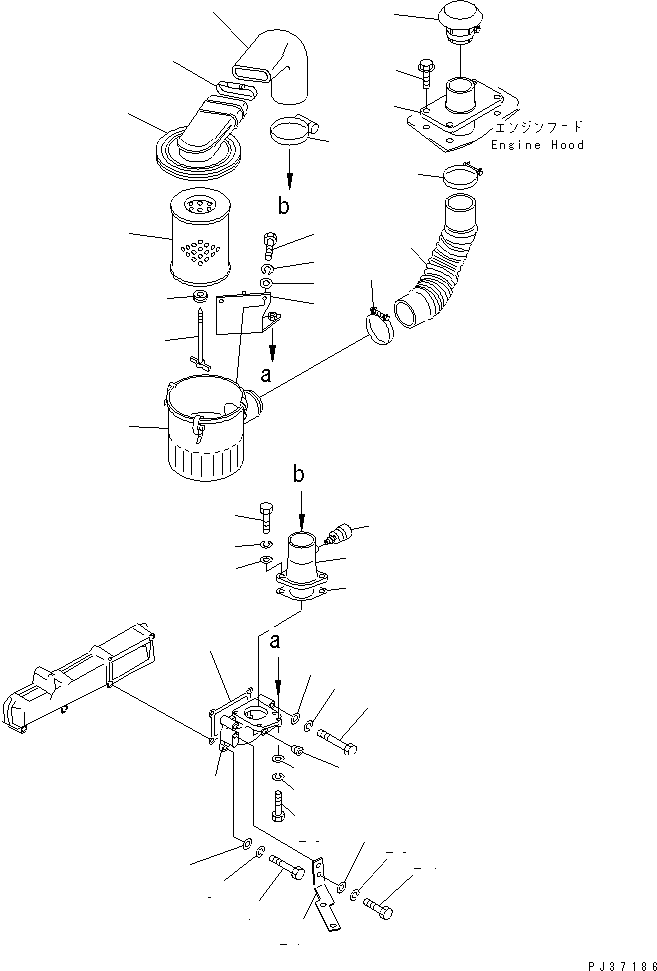 エンジンフード
Engine Hood

b

a

b

a

PJ37186