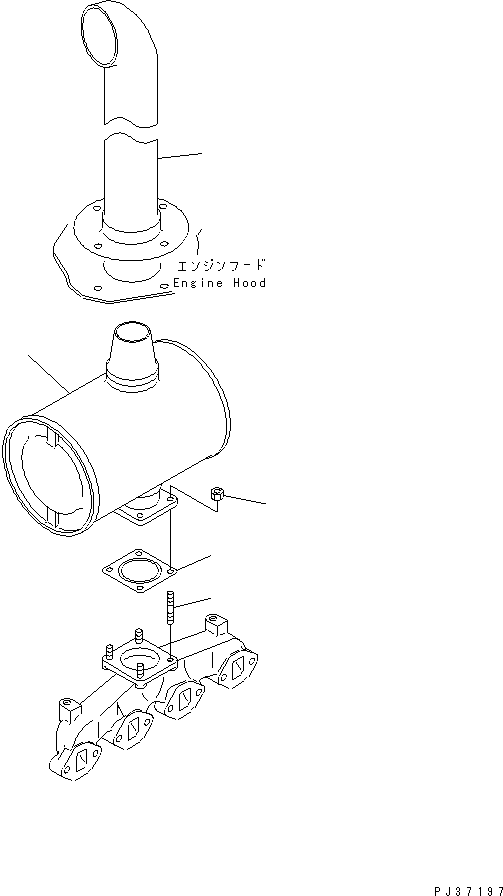 エンジンフード
Engine Hood

PJ37197