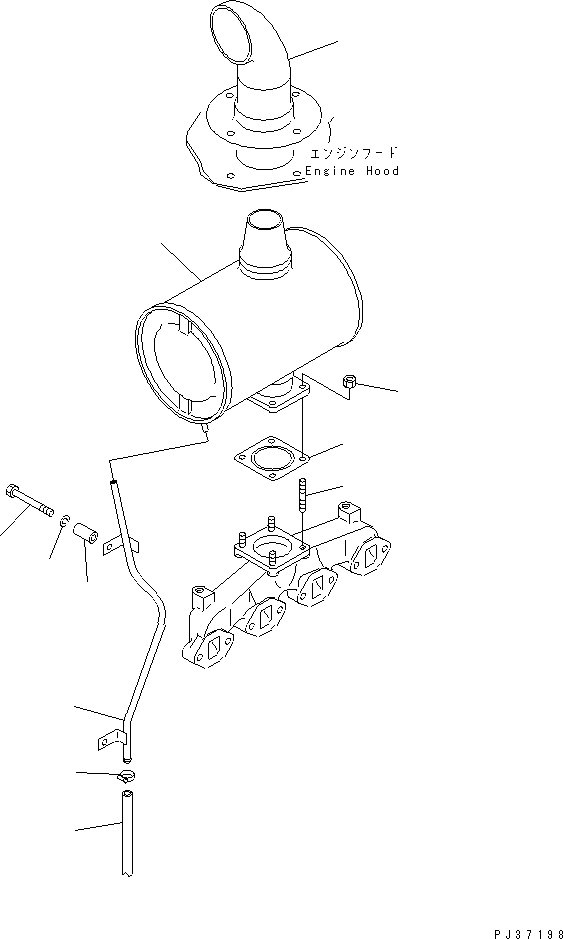 エンジンフード
Engine Hood

PJ37198