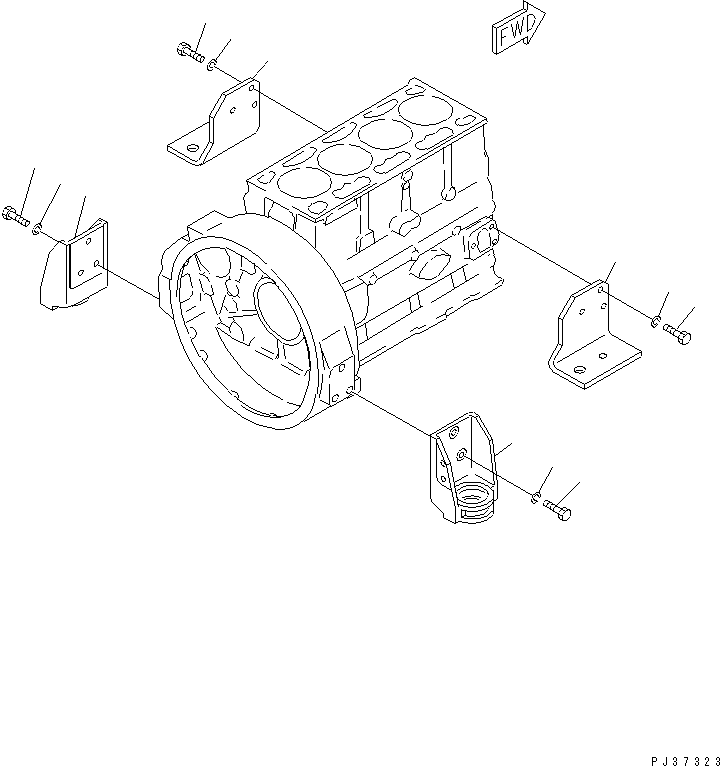 FWD

PJ37323