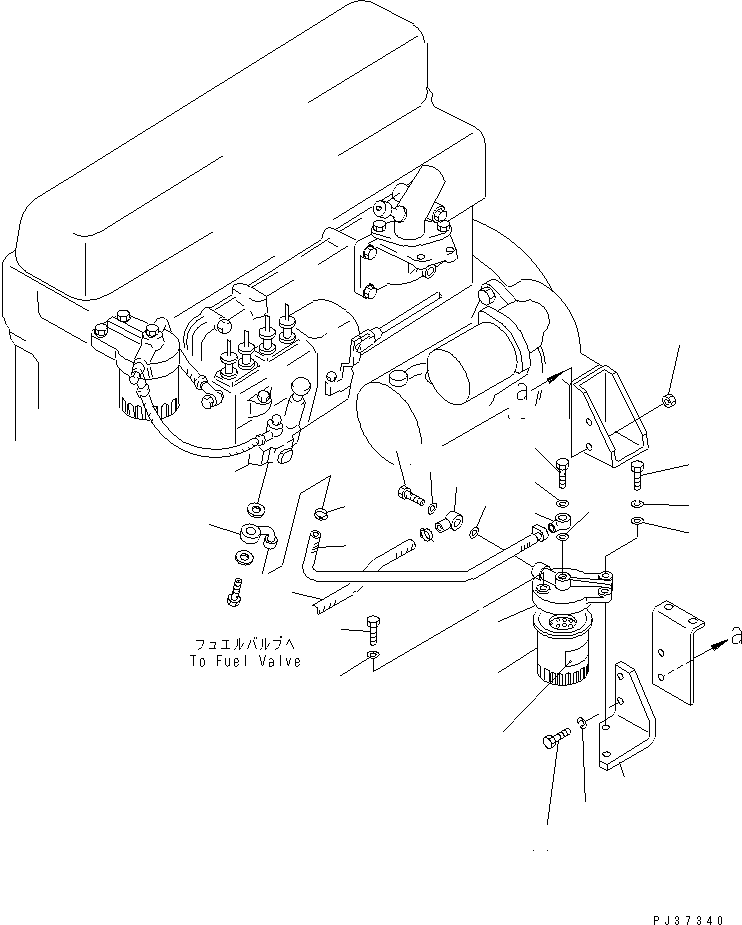 a

フュエルバルブへ
To Fuel Valve

a

PJ37340