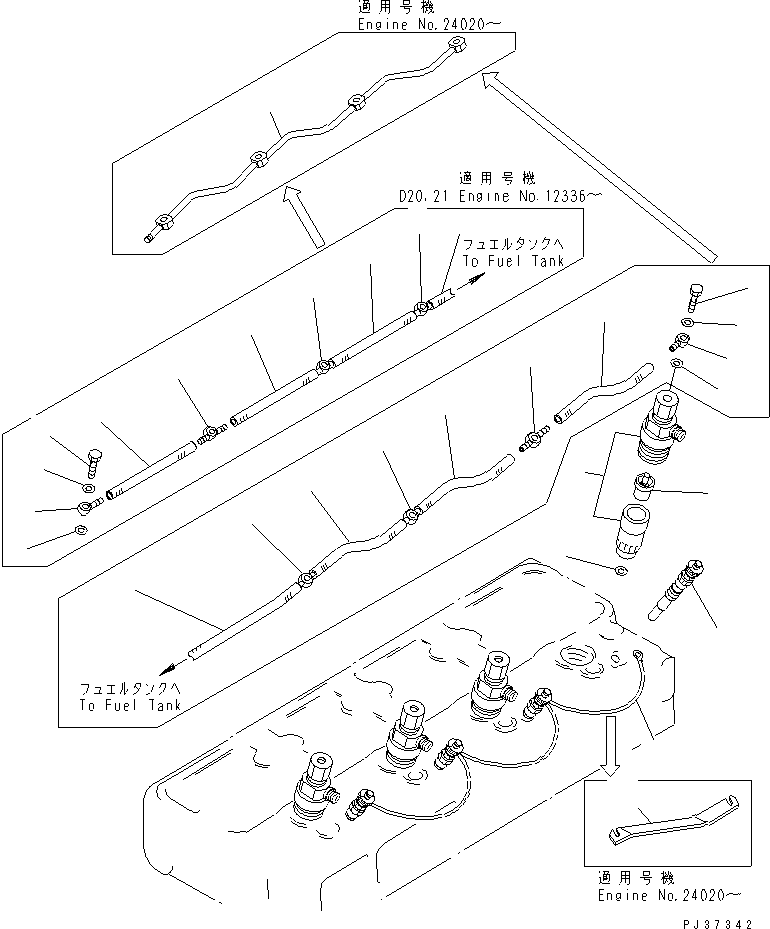 適用号機
Engine No.24020~

適用号機
D20,21 Engine No.12336~

フュエルタンクへ
To Fuel Tank

フュエルタンクへ
To Fuel Tank

適用号機
Engine No.24020~

PJ37342