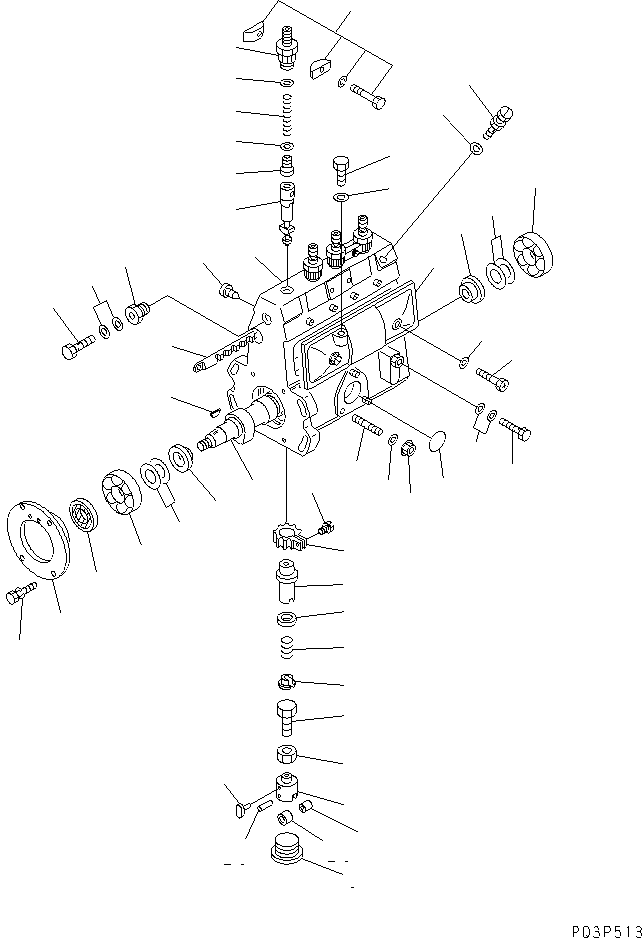 P03P513