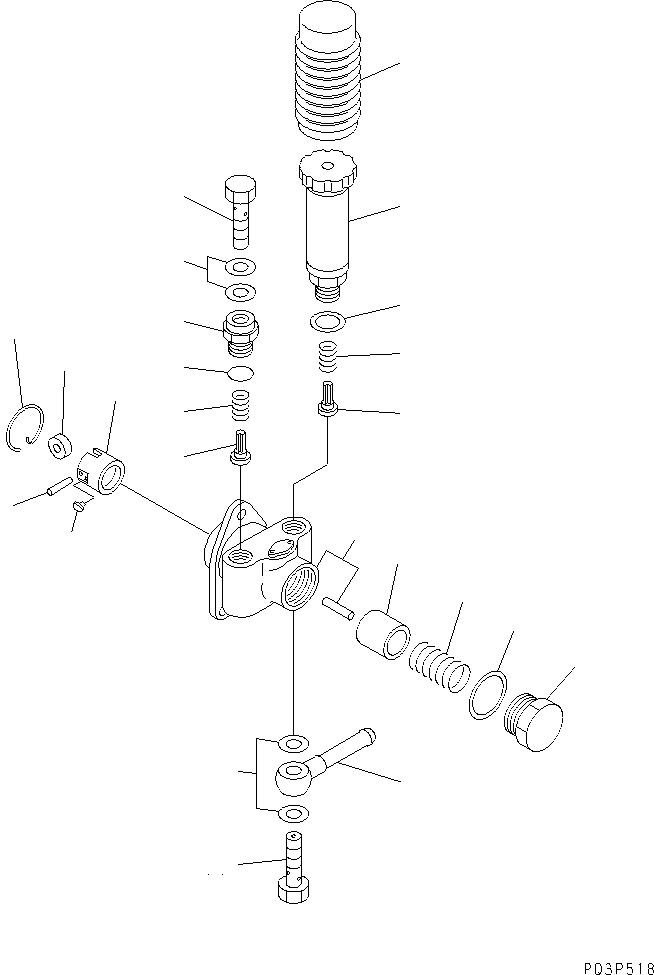 P03P518