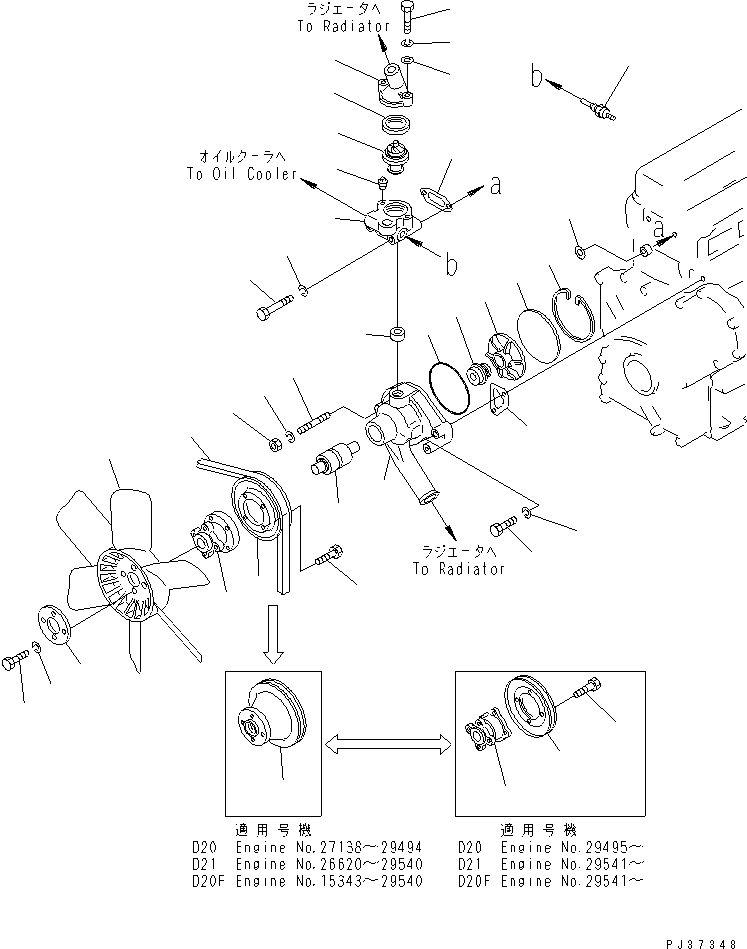 ラジエータへ
To Radiator

b

オイルクーラへ
To Oil Cooler

a

a

b

ラジエータへ
To Radiator

適用号機
D20 Engine No.27138～29494
D21 Engine No.26620～29540
D20F Engine No.15343～29540

適用号機
D20 Engine No.29495～
D21 Engine No.29541～
D20F Engine No.29541～

PJ37348