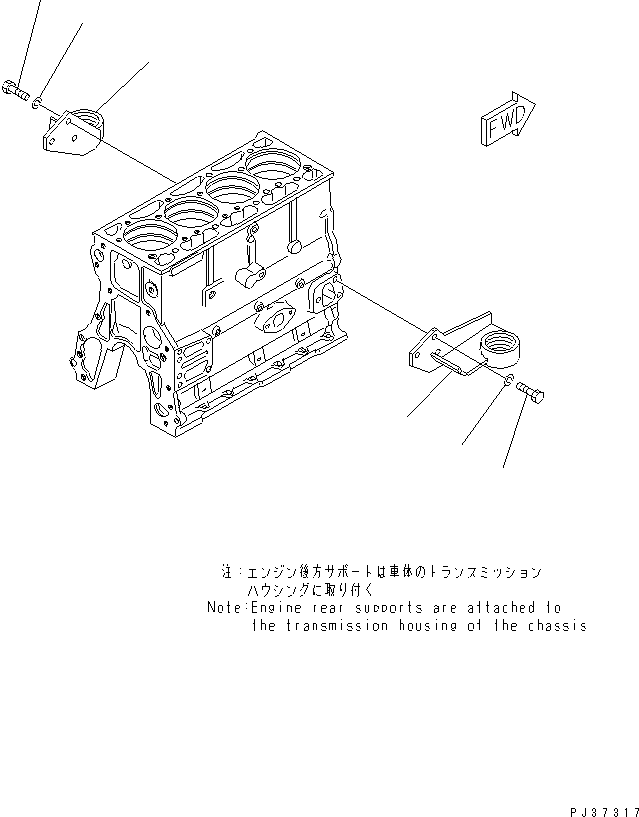 FWD

注：エンジン後方サポートは車体のトランスミッションハウジングに取り付く
Note:Engine rear supports are attached to the transmission housing of the chassis

PJ37317