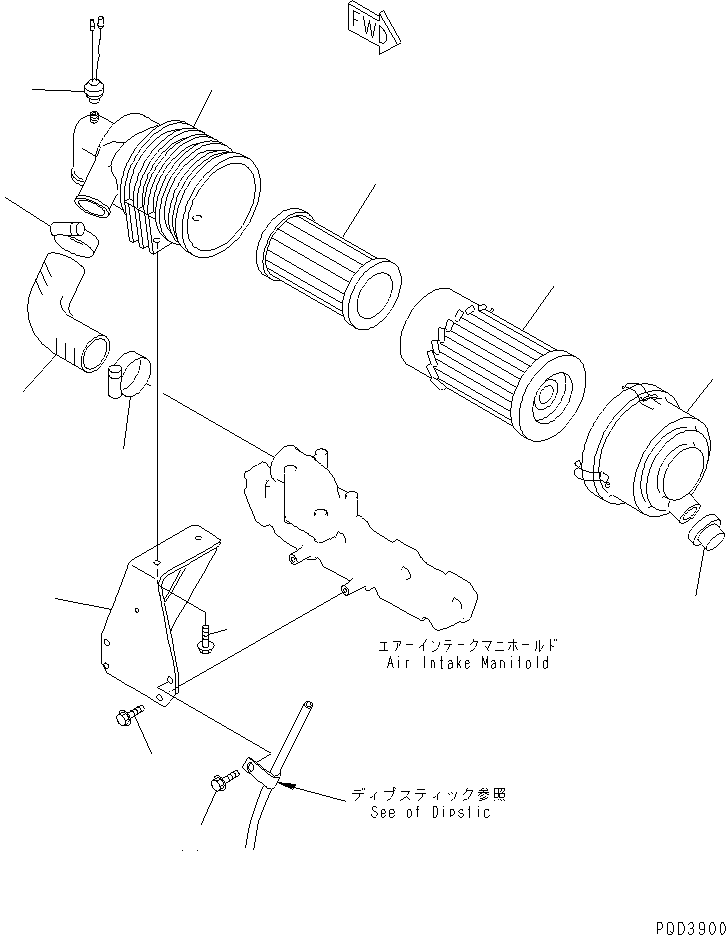 FWD

エアーインテークマニホールド
Air Intake Manifold

ディプスティック参照
See of Dipstic

PDD3900