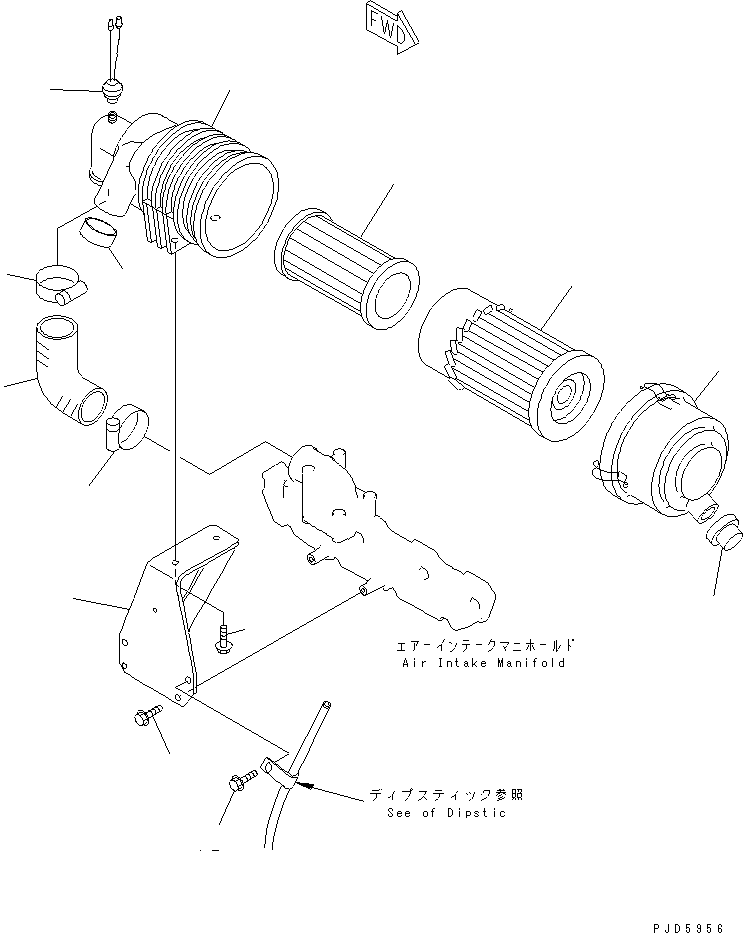 FWD

エアーインテークマニホールド
Air Intake Manifold

ディプスティック参照
See of Dipstic

PJD5956