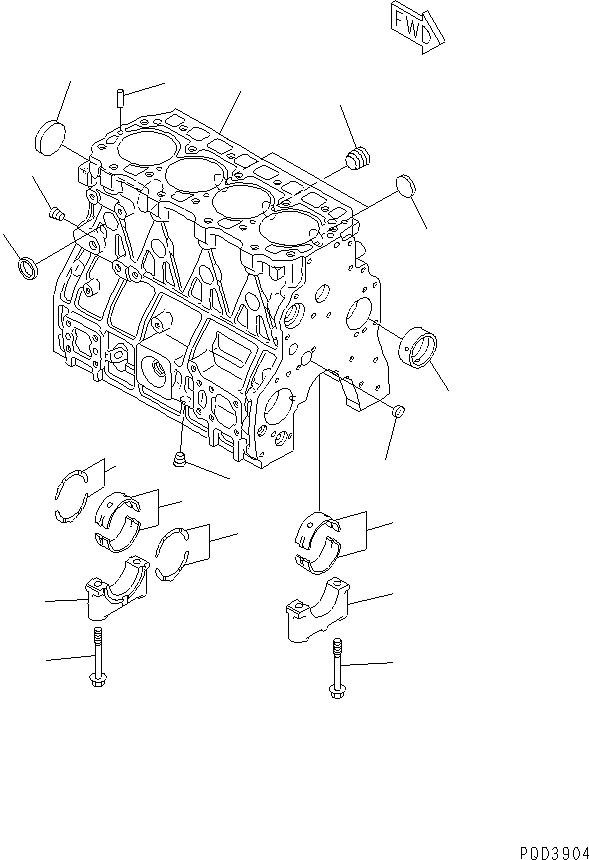 FWD

PDD3904