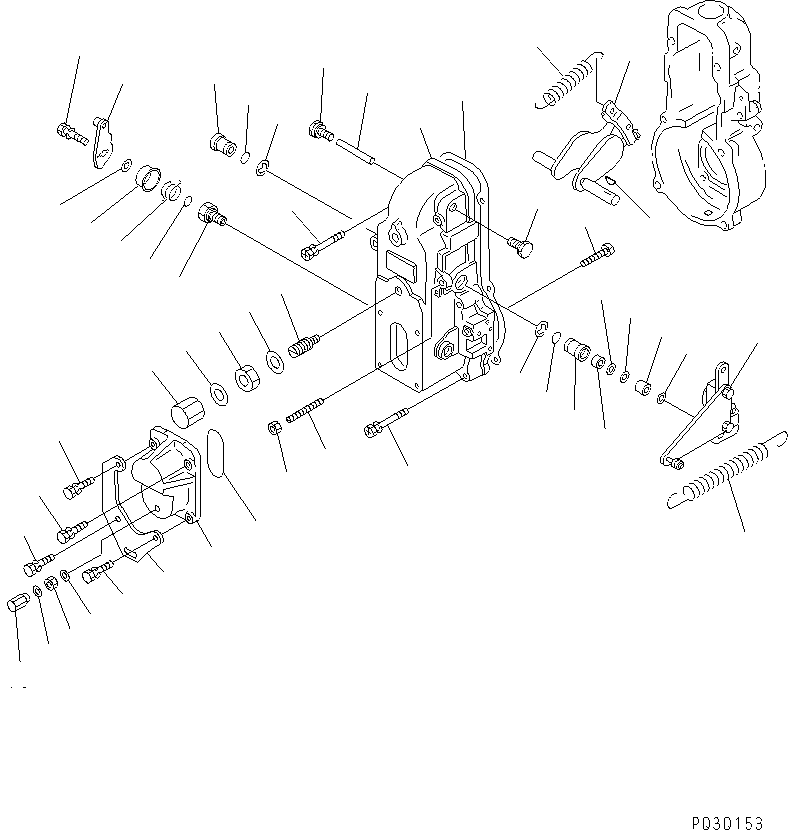 PQ30153