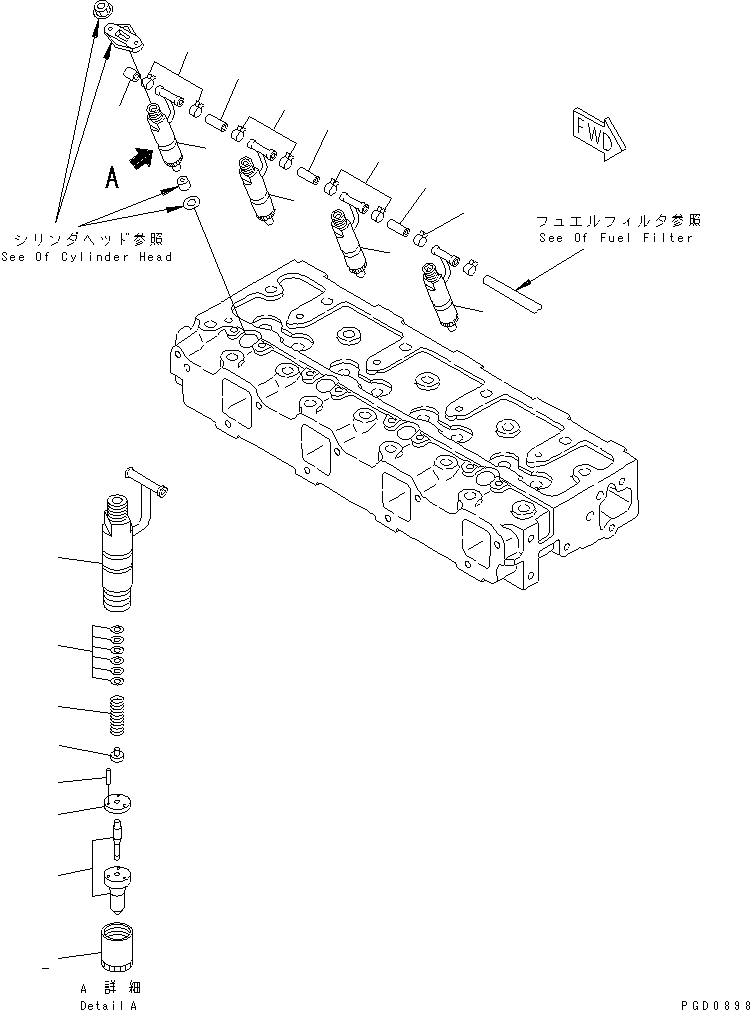 FWD

A

シリンダヘッド参照
See Of Cylinder Head

フュエルフィルタ参照
See Of Fuel Filter

A 詳細
Detail A

PGD0898