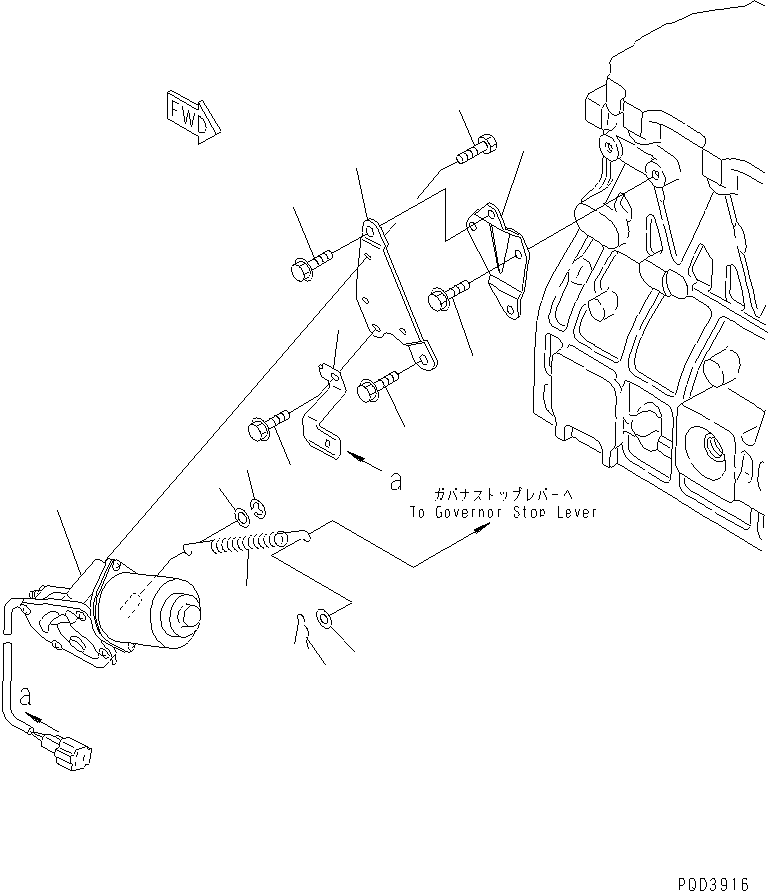 FWD

a

ガバナストップレバーへ
To Governor Stop Lever

a

P0D3916