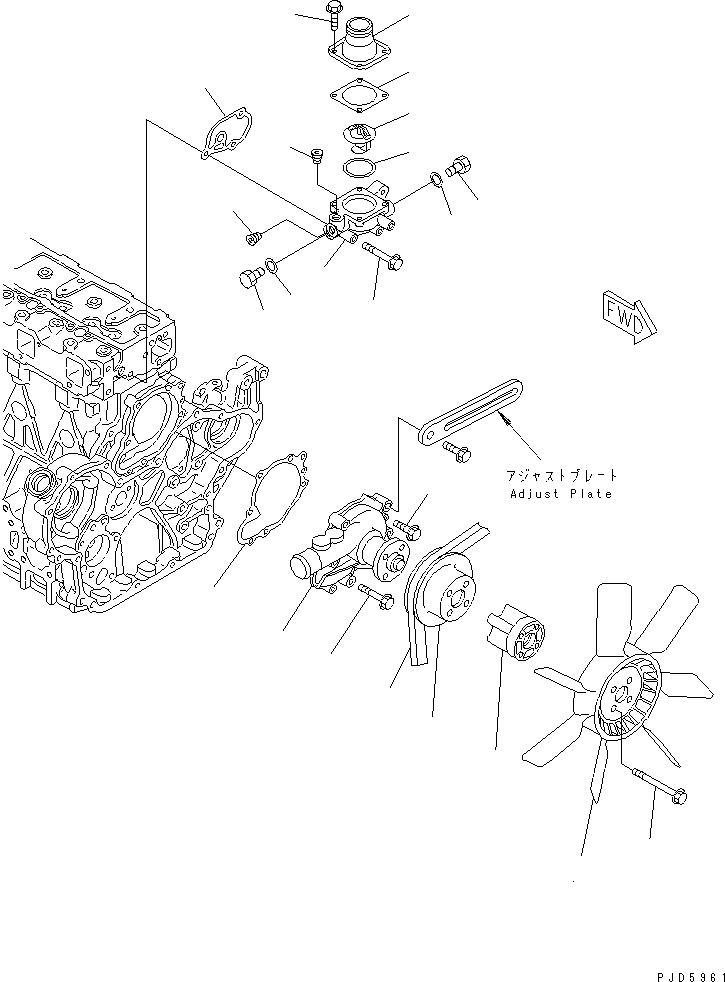 FWD

アジャストプレート
Adjust Plate

PJD5961