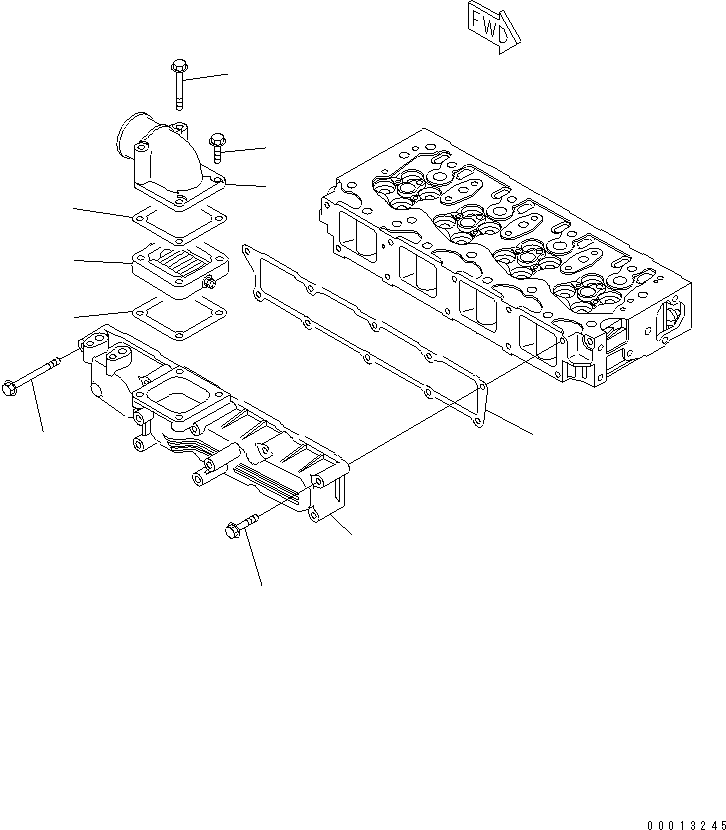 FWD

00013245