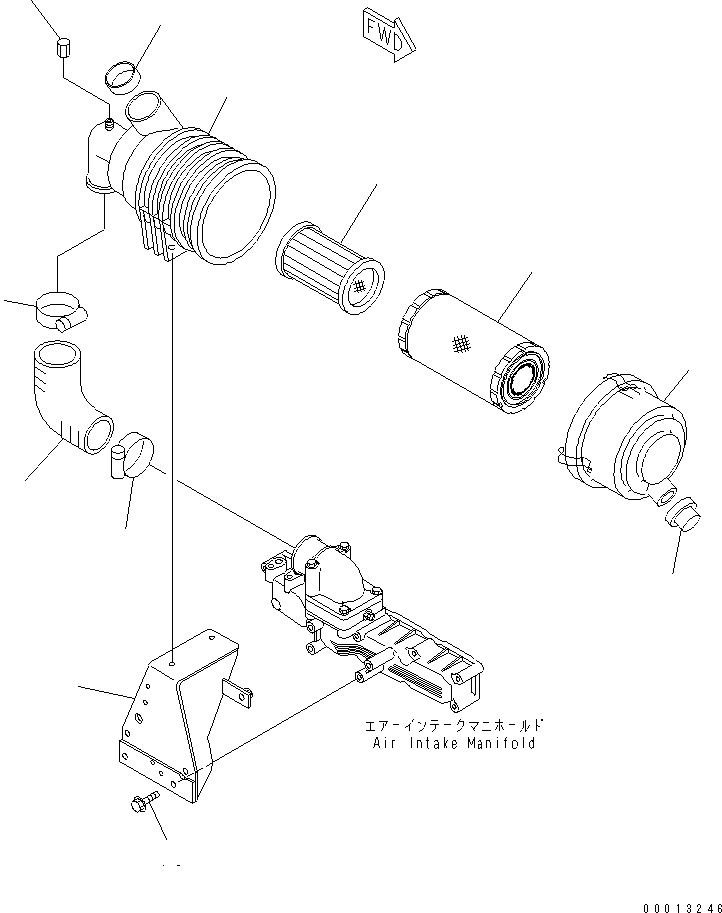 FWD

エアーインテークマニホールド
Air Intake Manifold

00013246