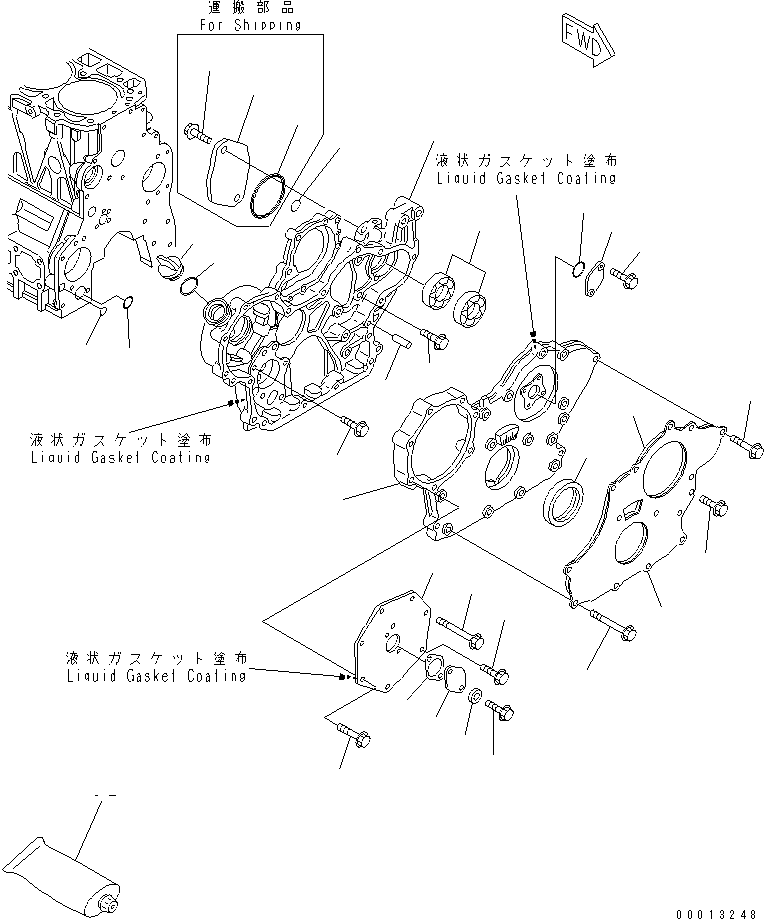 運搬部品
For Shipping

FWD

液状ガスケット塗布
Liquid Gasket Coating

液状ガスケット塗布
Liquid Gasket Coating

液状ガスケット塗布
Liquid Gasket Coating

00013248