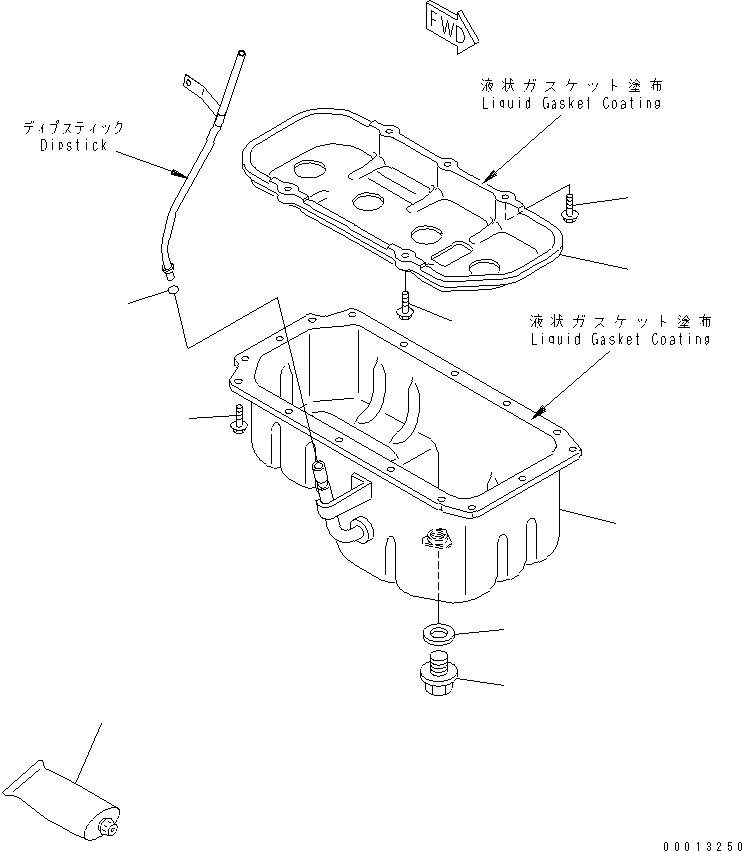 FWD

液状ガスケット塗布
Liquid Gasket Coating

ディプスティック
Dipstick

液状ガスケット塗布
Liquid Gasket Coating

00013250