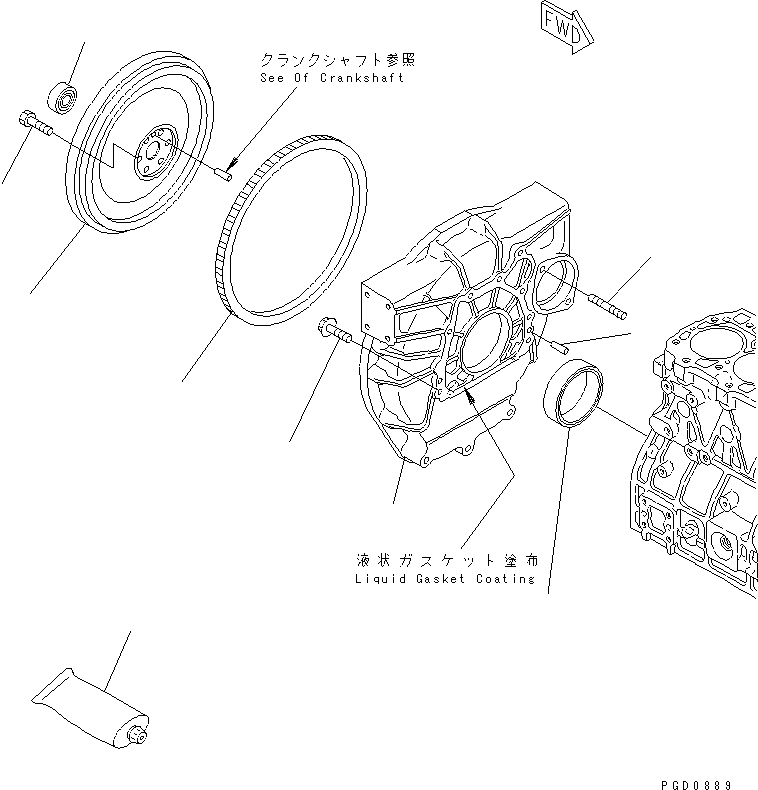 FWD

クランクシャフト参照
See Of Crankshaft

液状ガスケット塗布
Liquid Gasket Coating

PGD0889