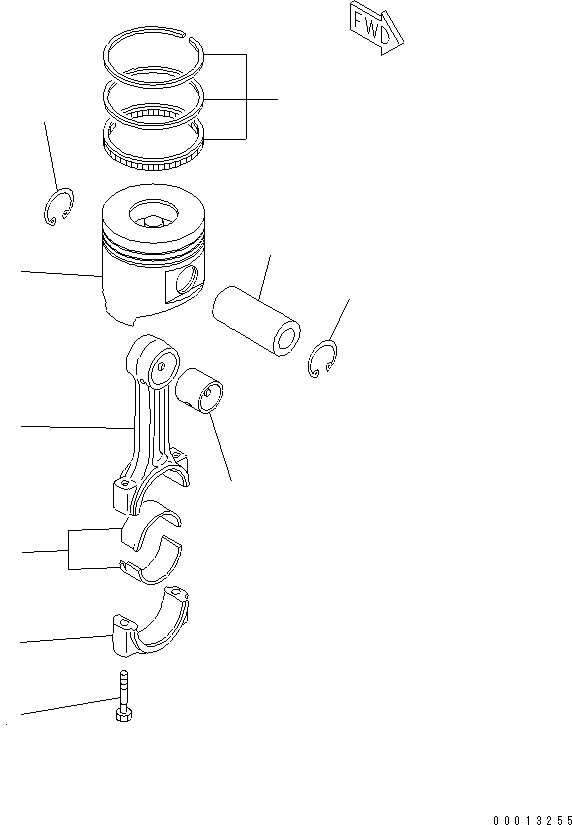 FWD

00013255