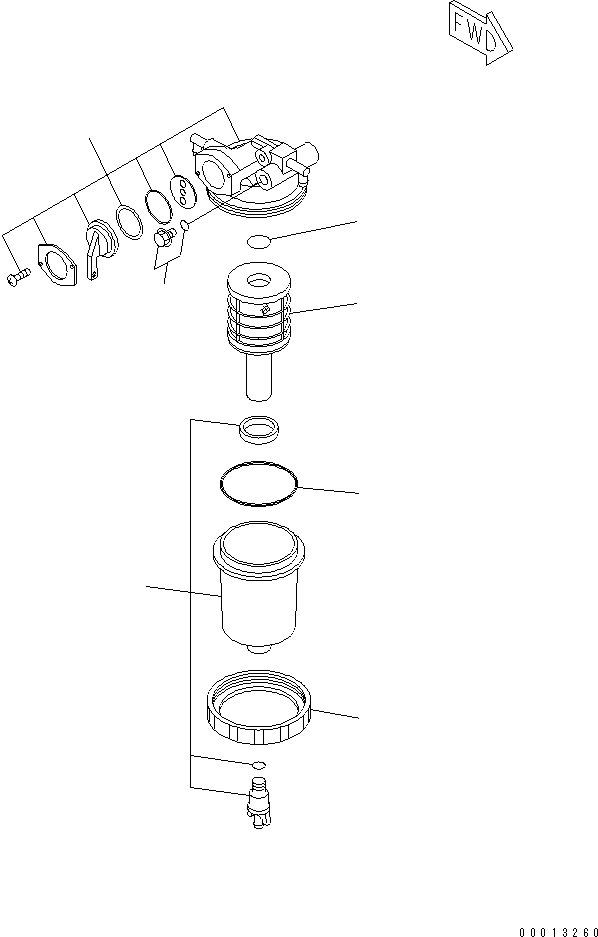 FWD

00013260