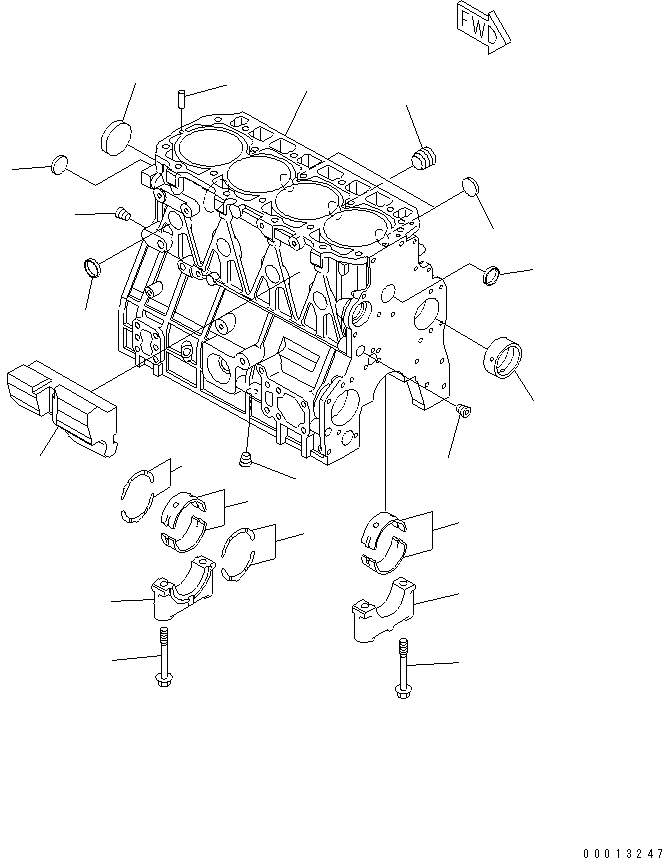 FWD

00013247