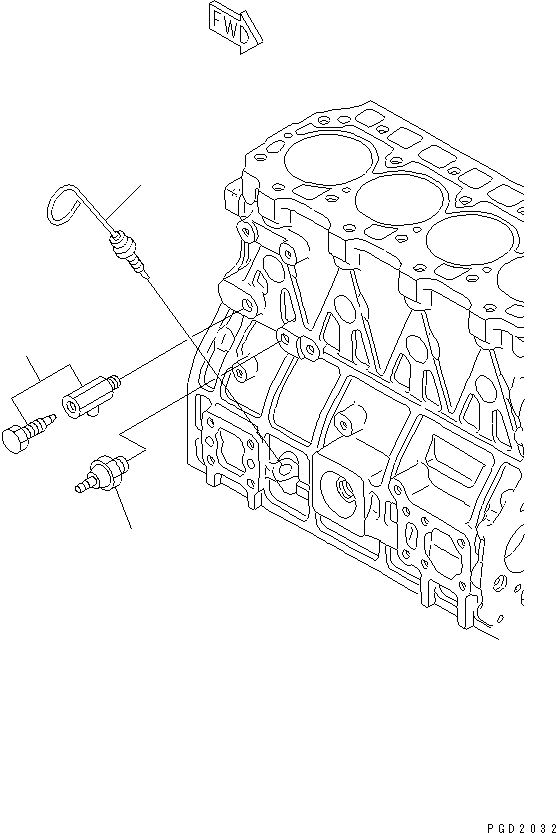 FWD

PGD2032